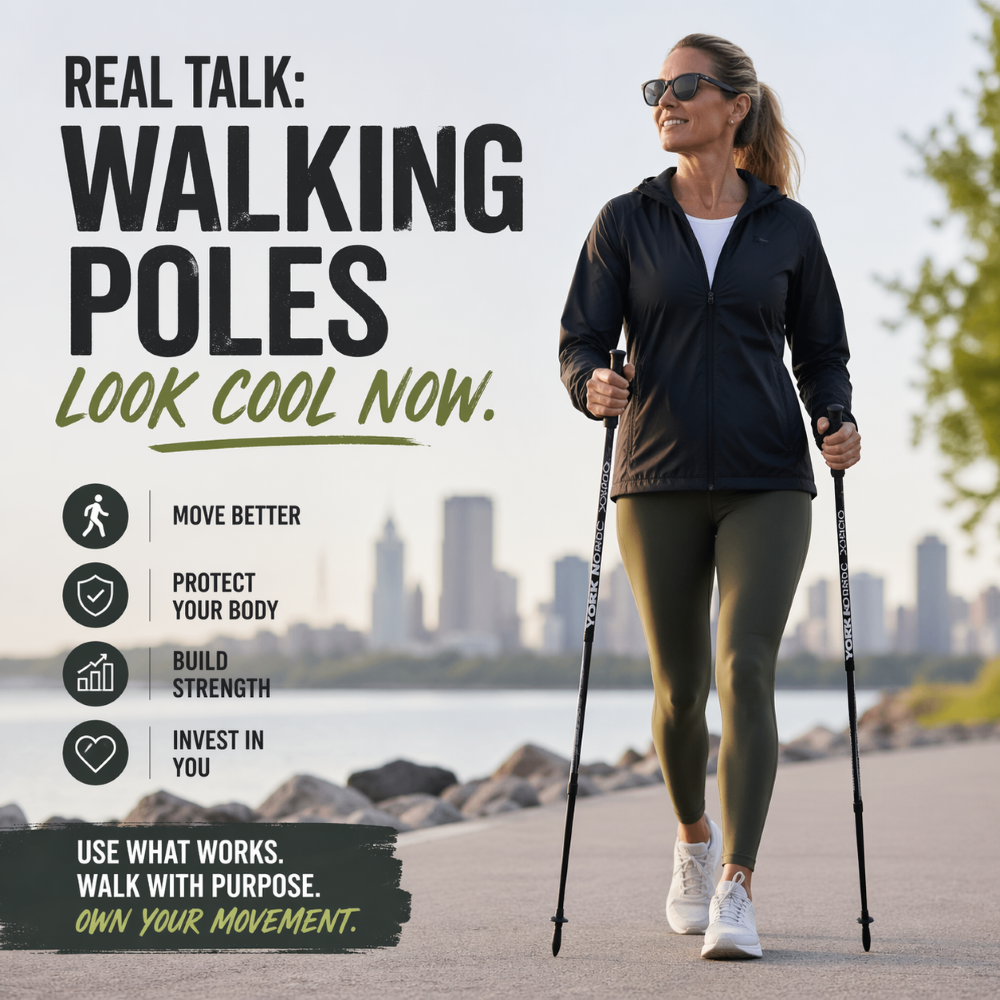 REAL TALK:
WALKING POLES
LOOK COOL NOW.

MOVE BETTER

PROTECT YOUR BODY

BUILD STRENGTH

INVEST IN YOU

USE WHAT WORKS.
WALK WITH PURPOSE.
OWN YOUR MOVEMENT.

YORK NORDIC

YORK NORDIC